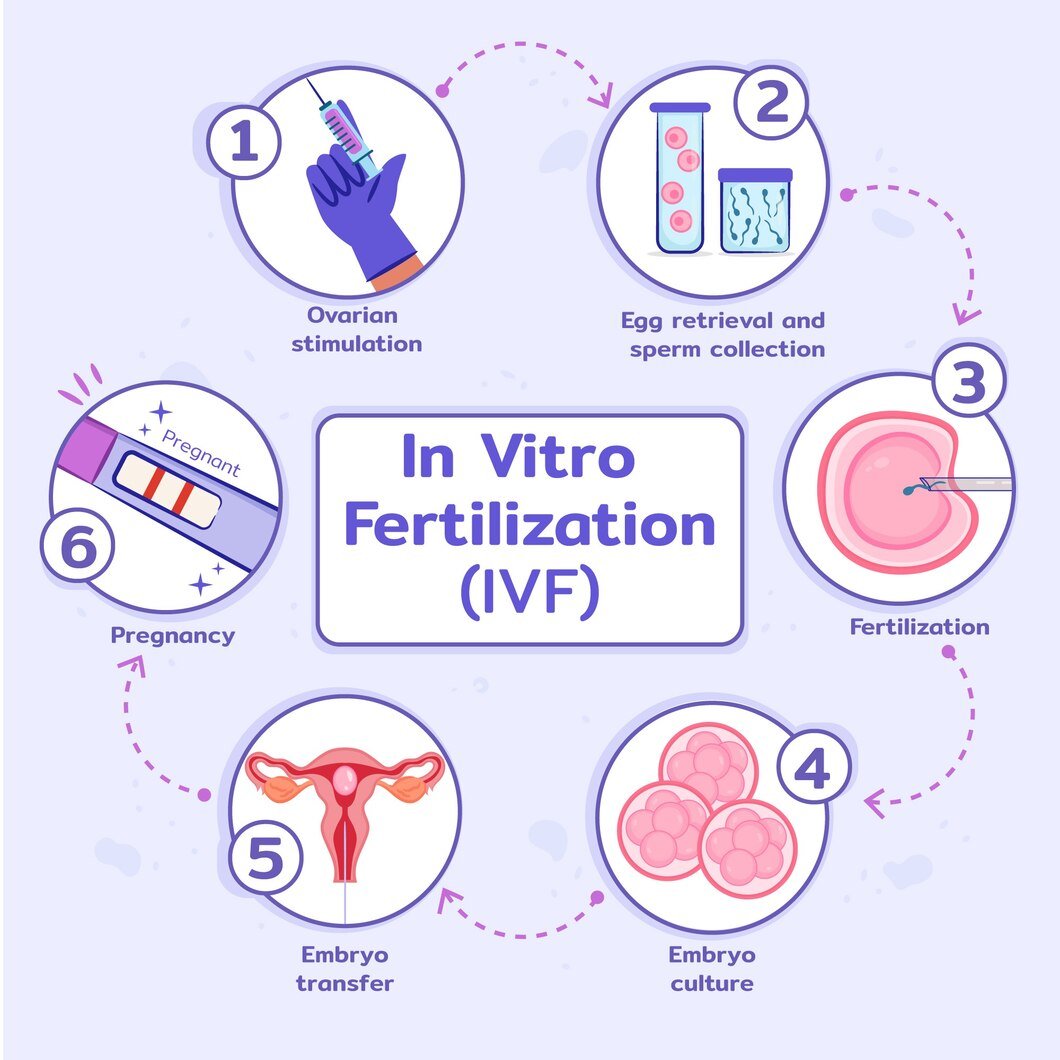 In Vitro Fertilization (IVF)

1
Ovarian stimulation

2
Egg retrieval and sperm collection

3
Fertilization

4
Embryo culture

5
Embryo transfer

6
Pregnant
Pregnancy